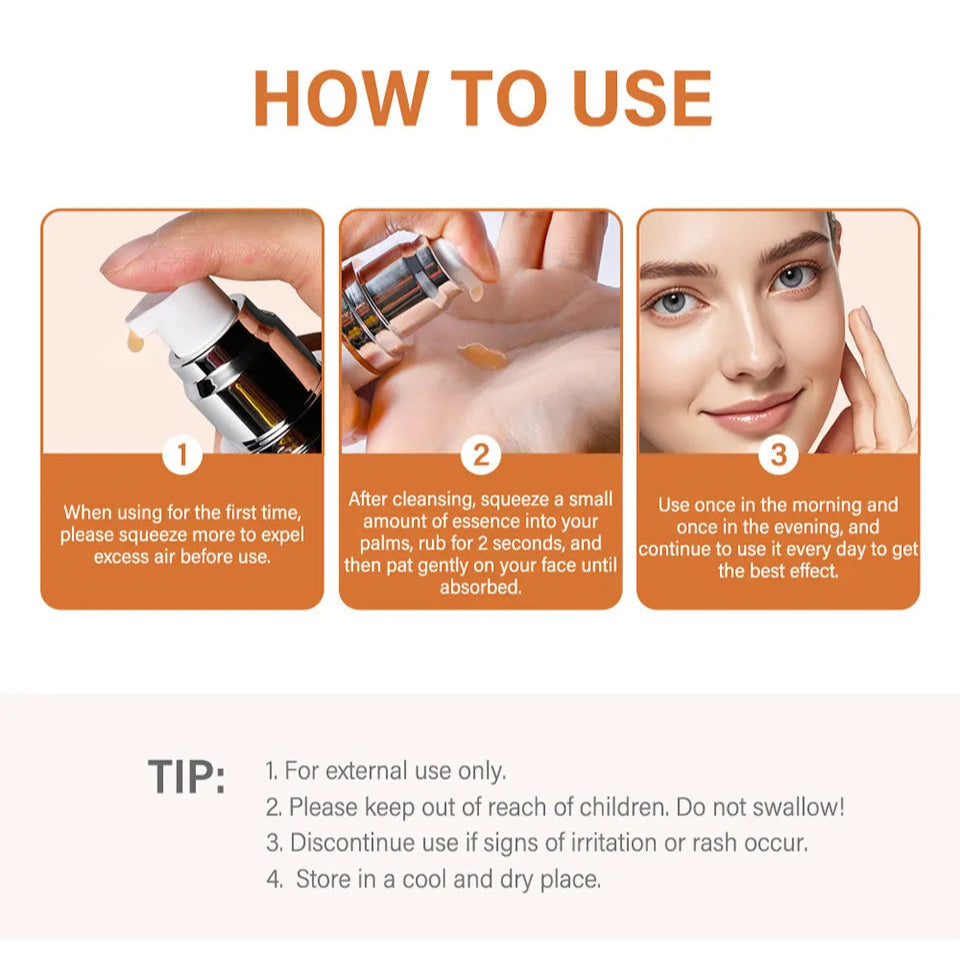 HOW TO USE

1

When using for the first time, please squeeze more to expel excess air before use.

2

After cleansing, squeeze a small amount of essence into your palms, rub for 2 seconds, and then pat gently on your face until absorbed.

3

Use once in the morning and once in the evening, and continue to use it every day to get the best effect.

TIP:
1. For external use only.
2. Please keep out of reach of children. Do not swallow!
3. Discontinue use if signs of irritation or rash occur.
4. Store in a cool and dry place.